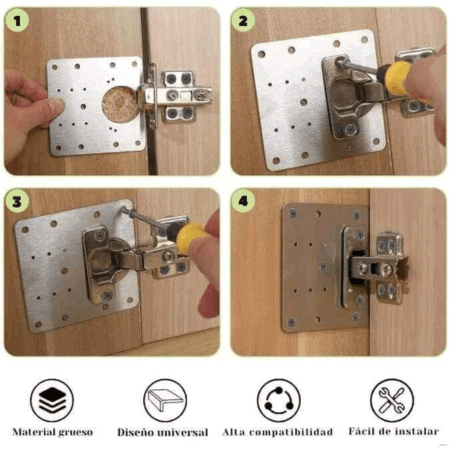 1

2

3

4

Material grueso

Diseño universal

Alta compatibilidad

Fácil de instalar